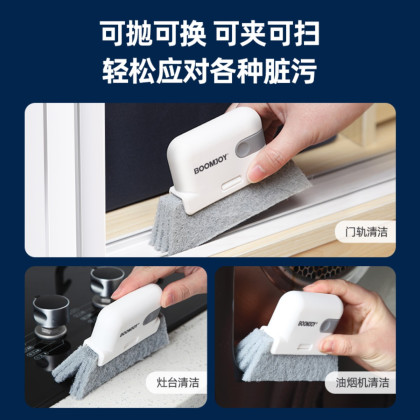 可抛可换 可夹可扫
轻松应对各种脏污

BOOMJOY

门轨清洁

BOOMJOY

灶台清洁

BOOMJOY

油烟机清洁